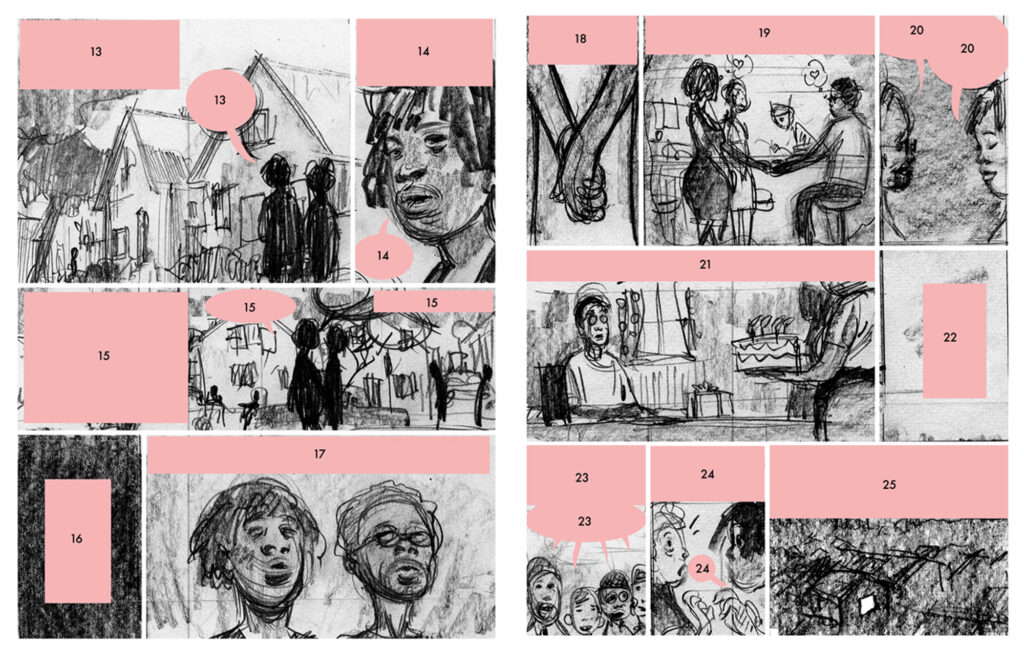 13

13

14

14

15

15

15

16

17

18

19

20

20

21

22

23

23

24

24

25